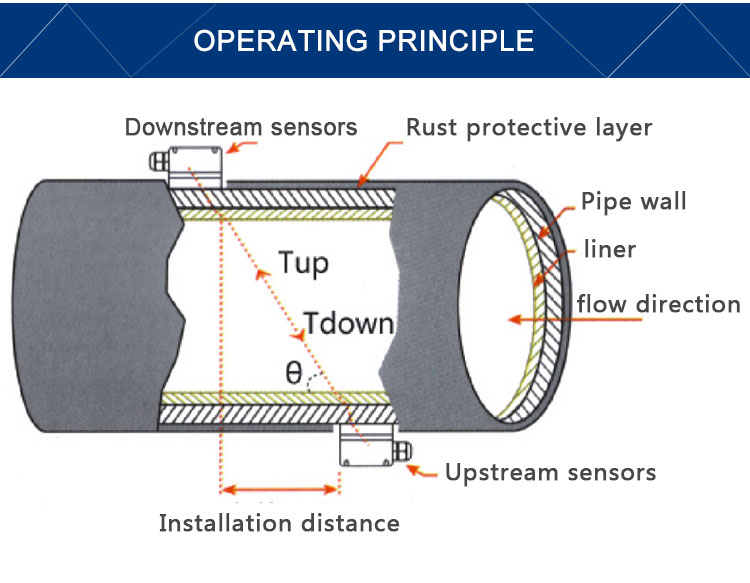 OPERATING PRINCIPLE

Downstream sensors
Rust protective layer
Pipe wall
liner
flow direction
Tup
Tdown
θ
Upstream sensors
Installation distance